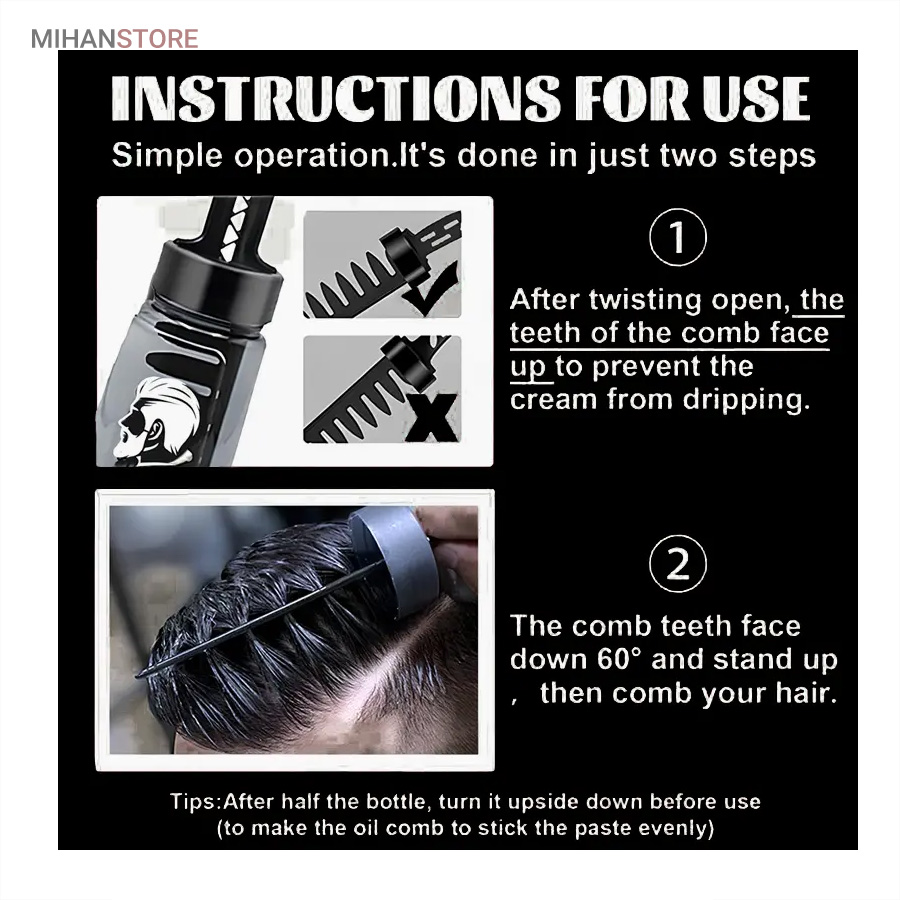 MIHANSTORE

INSTRUCTIONS FOR USE

Simple operation.It's done in just two steps

1

After twisting open, the teeth of the comb face up to prevent the cream from dripping.

2

The comb teeth face down 60° and stand up , then comb your hair.

Tips:After half the bottle, turn it upside down before use (to make the oil comb to stick the paste evenly)